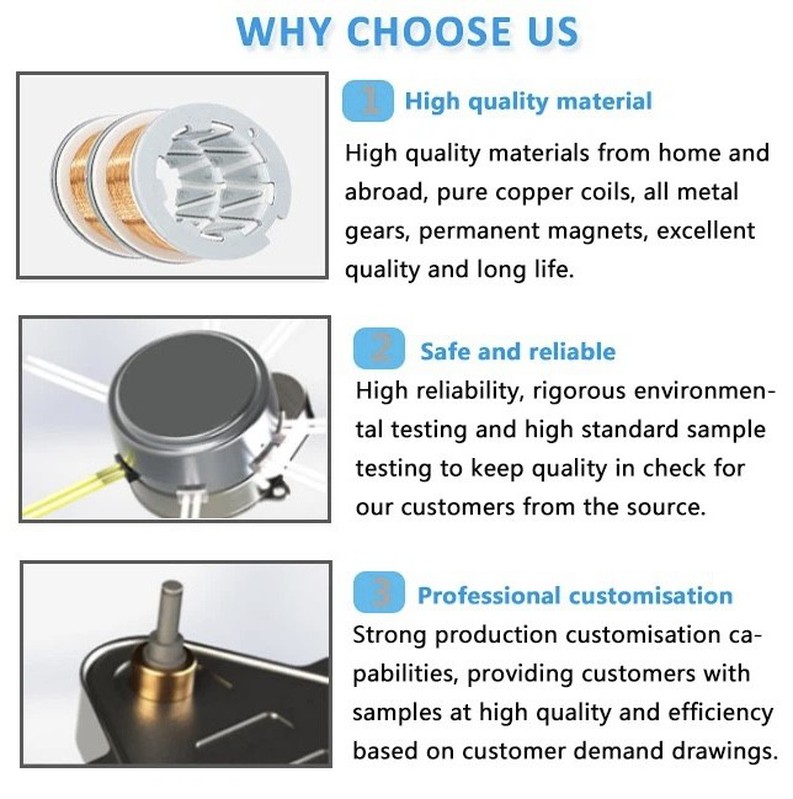 WHY CHOOSE US

1 High quality material

High quality materials from home and abroad, pure copper coils, all metal gears, permanent magnets, excellent quality and long life.

2 Safe and reliable

High reliability, rigorous environmental testing and high standard sample testing to keep quality in check for our customers from the source.

3 Professional customisation

Strong production customisation capabilities, providing customers with samples at high quality and efficiency based on customer demand drawings.